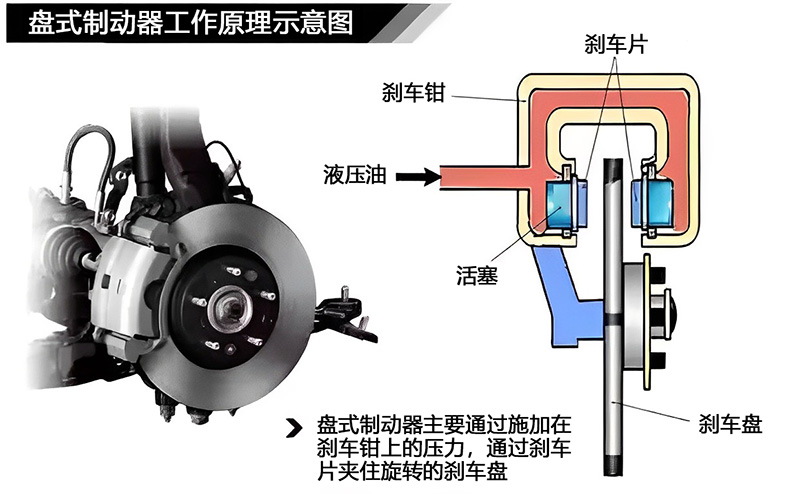 盘式制动器工作原理示意图

刹车片

刹车钳

液压油

活塞

刹车盘

盘式制动器主要通过施加在刹车钳上的压力，通过刹车片夹住旋转的刹车盘